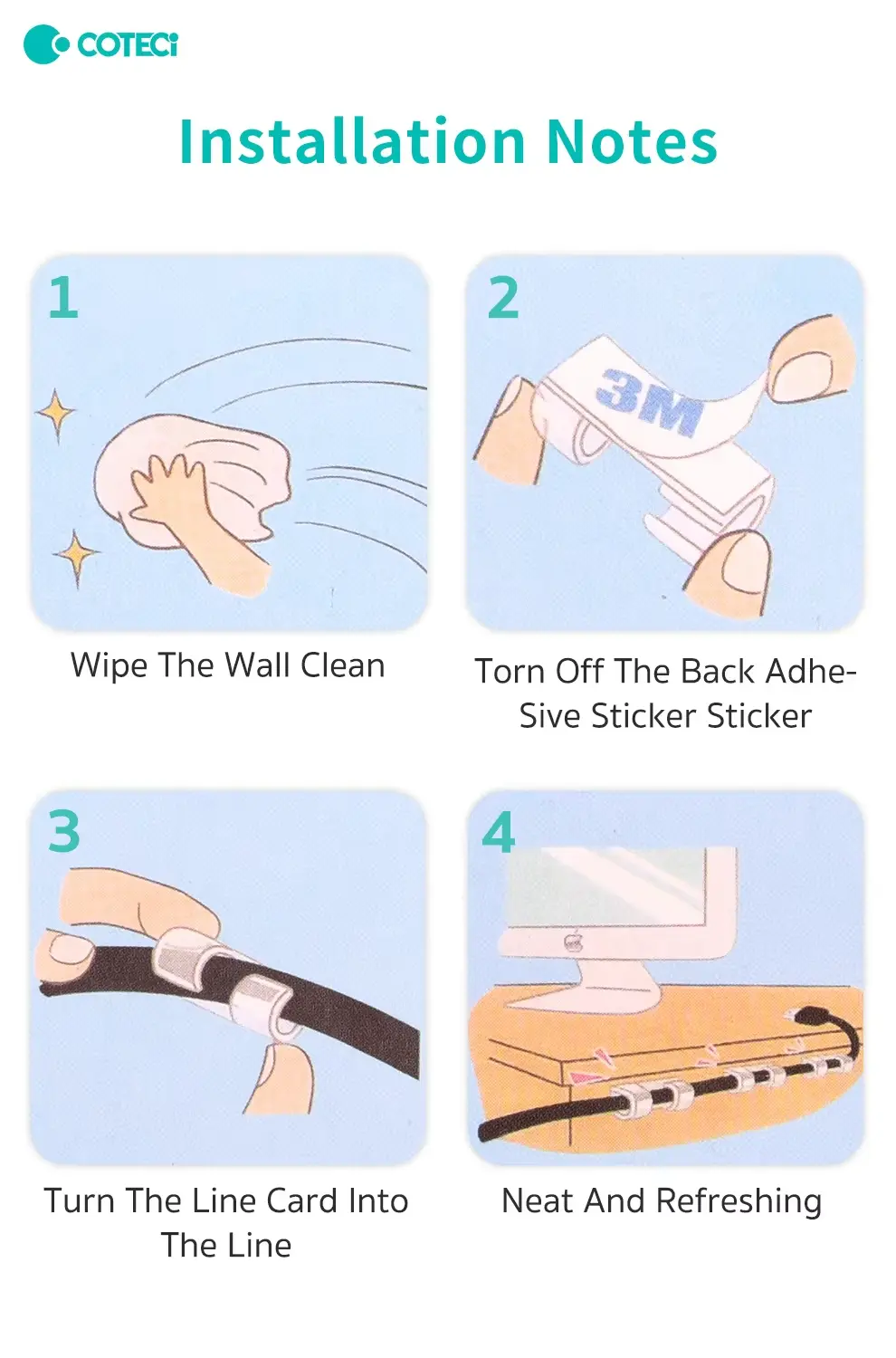 COTECi

Installation Notes

1

Wipe The Wall Clean

2

3M

Torn Off The Back Adhesive Sticker Sticker

3

Turn The Line Card Into The Line

4

Neat And Refreshing