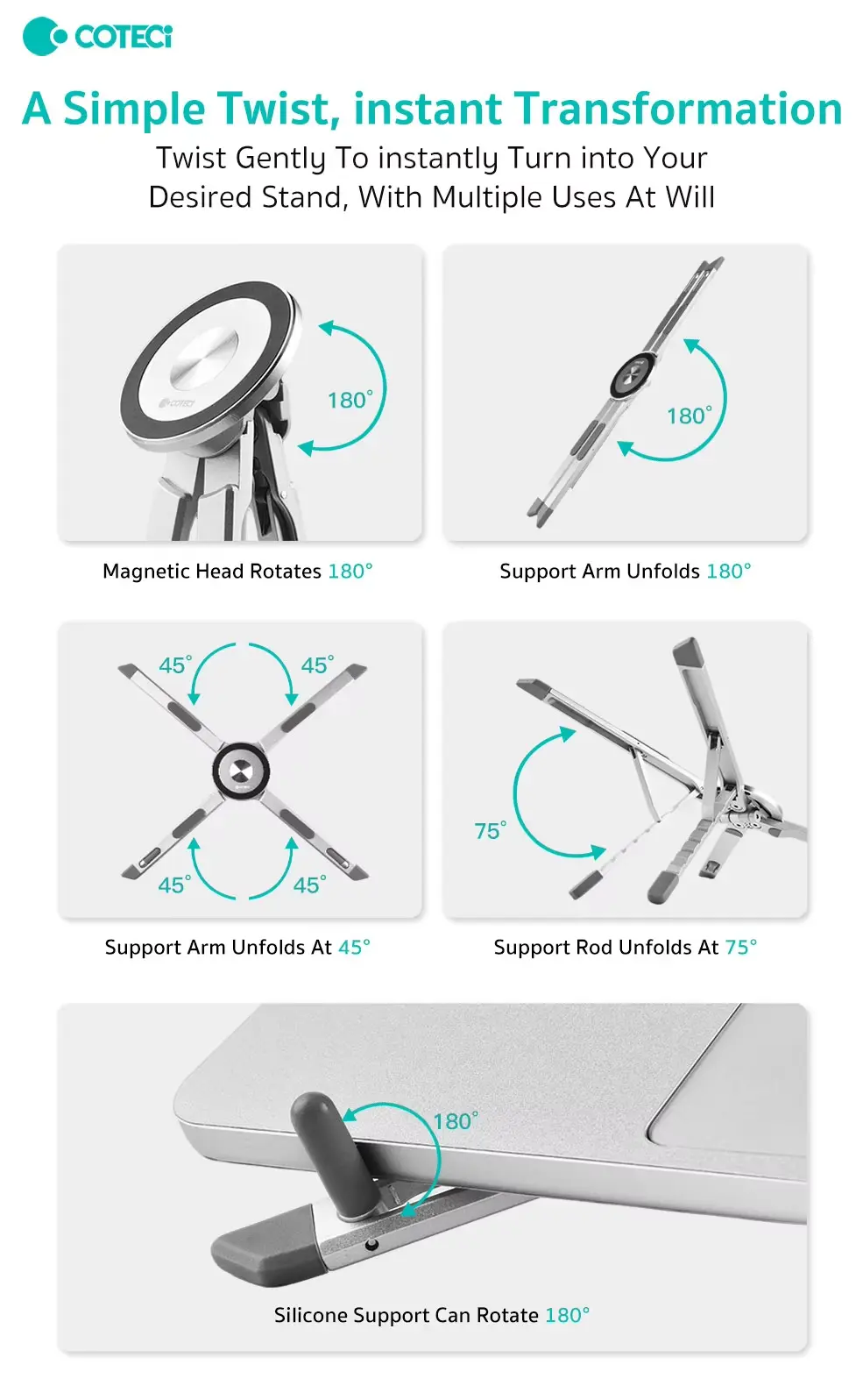 COTECi

A Simple Twist, instant Transformation

Twist Gently To instantly Turn into Your Desired Stand, With Multiple Uses At Will

180°

Magnetic Head Rotates 180°

180°

Support Arm Unfolds 180°

45°
45°
45°
45°

Support Arm Unfolds At 45°

75°

Support Rod Unfolds At 75°

180°

Silicone Support Can Rotate 180°