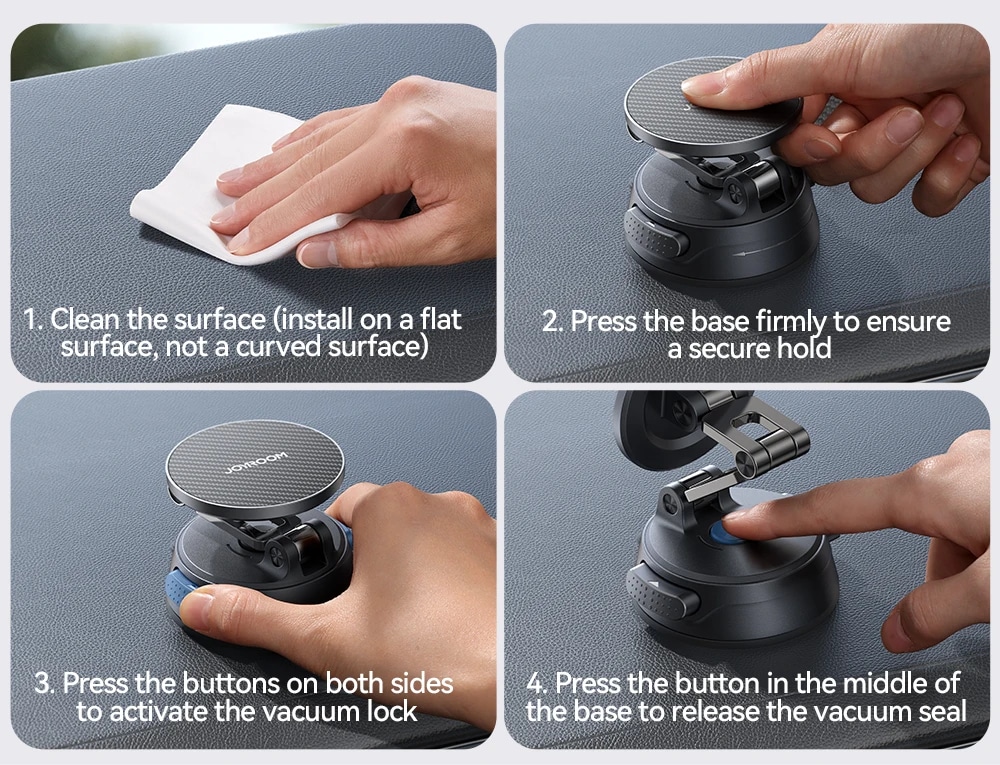 1. Clean the surface (install on a flat surface, not a curved surface)

2. Press the base firmly to ensure a secure hold

JOYROOM

3. Press the buttons on both sides to activate the vacuum lock

4. Press the button in the middle of the base to release the vacuum seal