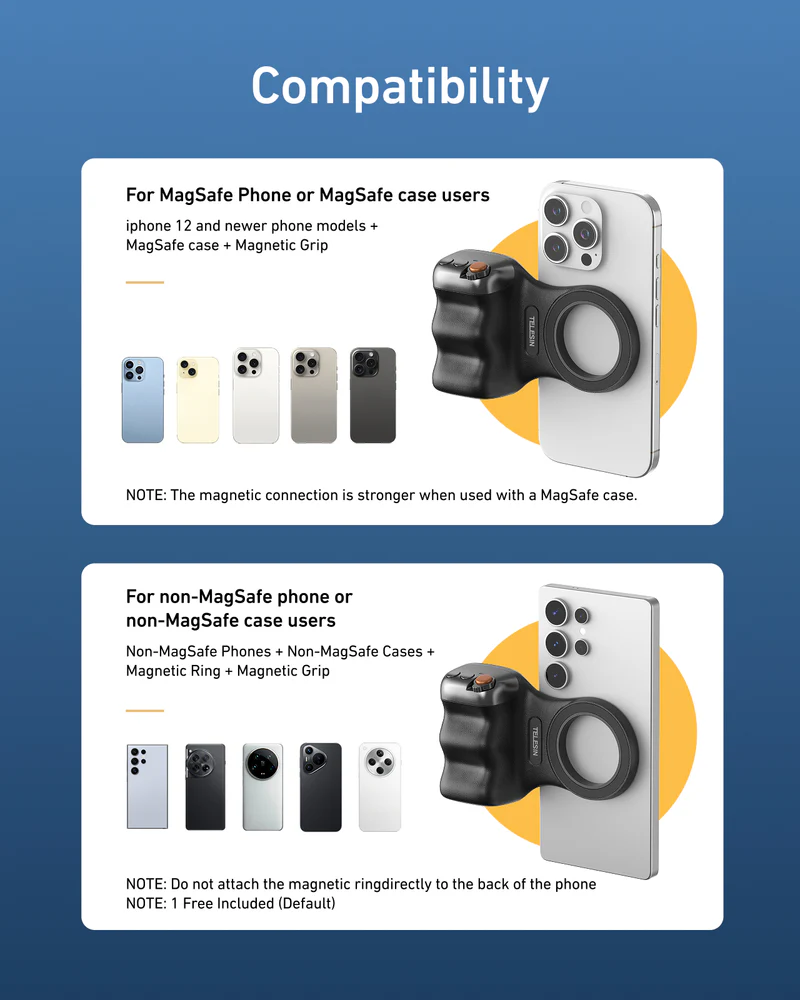 Compatibility

For MagSafe Phone or MagSafe case users

iphone 12 and newer phone models + MagSafe case + Magnetic Grip

TELESIN

NOTE: The magnetic connection is stronger when used with a MagSafe case.

For non-MagSafe phone or non-MagSafe case users

Non-MagSafe Phones + Non-MagSafe Cases + Magnetic Ring + Magnetic Grip

TELESIN

NOTE: Do not attach the magnetic ringdirectly to the back of the phone
NOTE: 1 Free Included (Default)